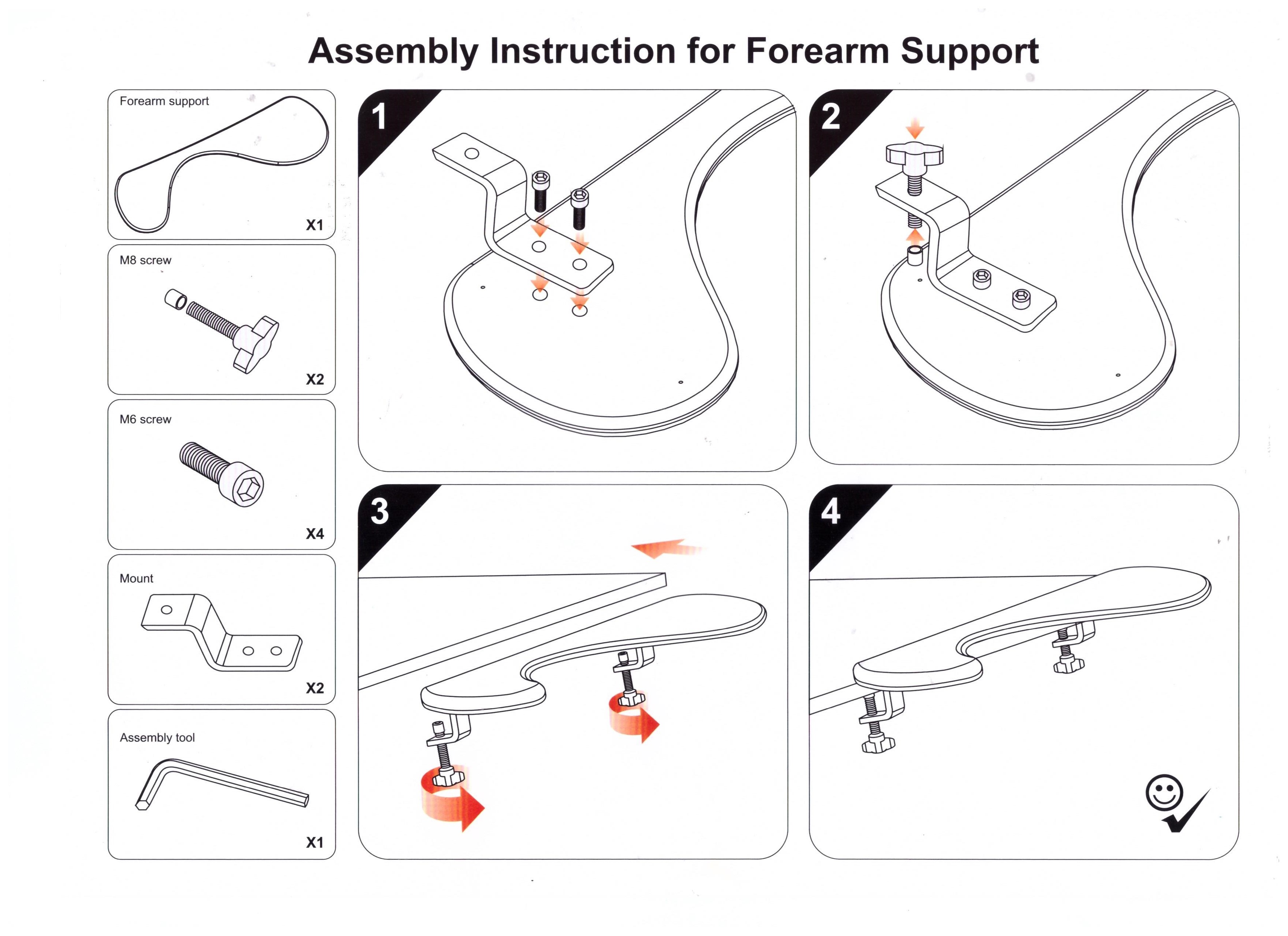 Assembly Instruction for Forearm Support

Forearm support
X1

M8 screw
X2

M6 screw
X4

Mount
X2

Assembly tool
X1

1

2

3

4